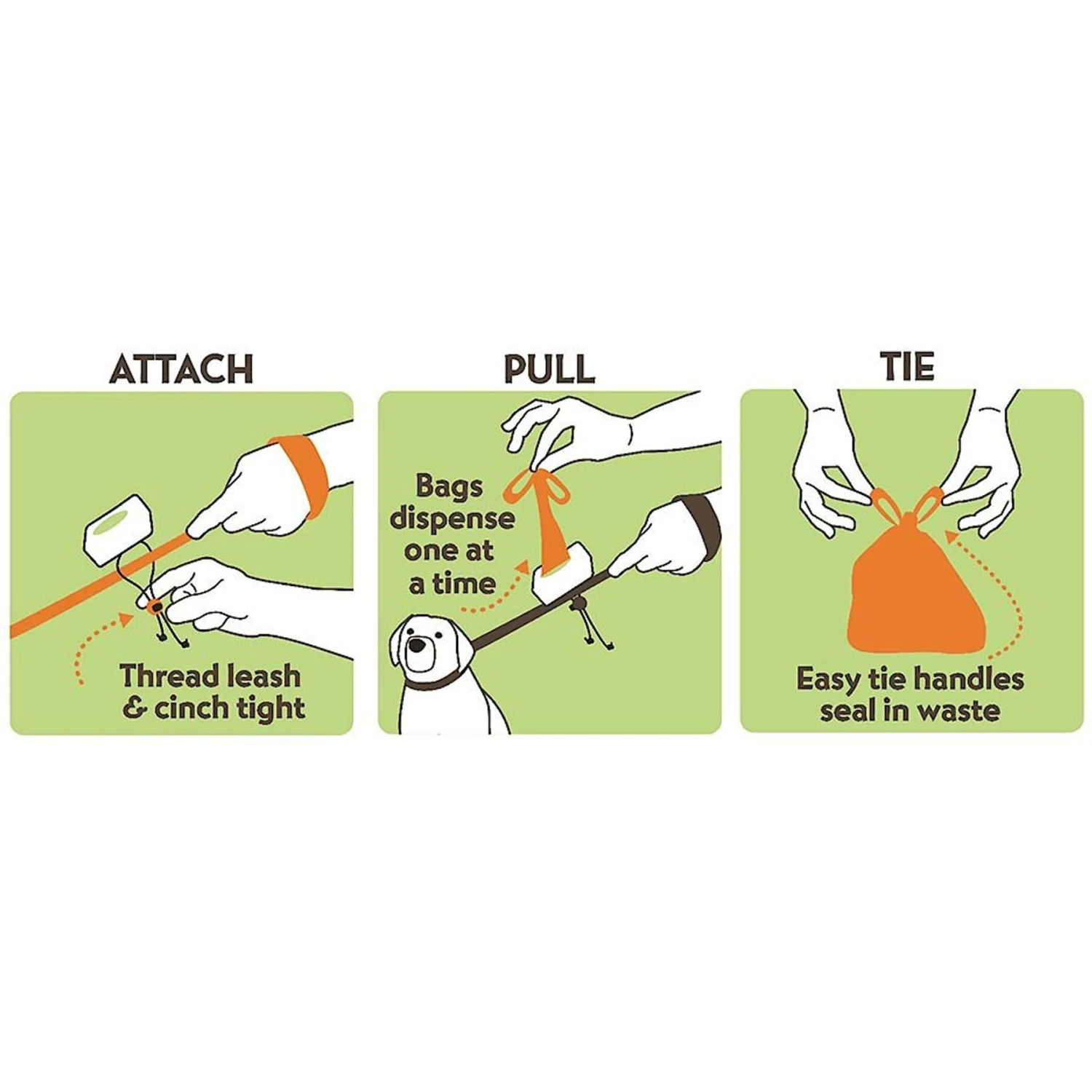 ATTACH

Thread leash & cinch tight

PULL

Bags dispense one at a time

TIE

Easy tie handles seal in waste